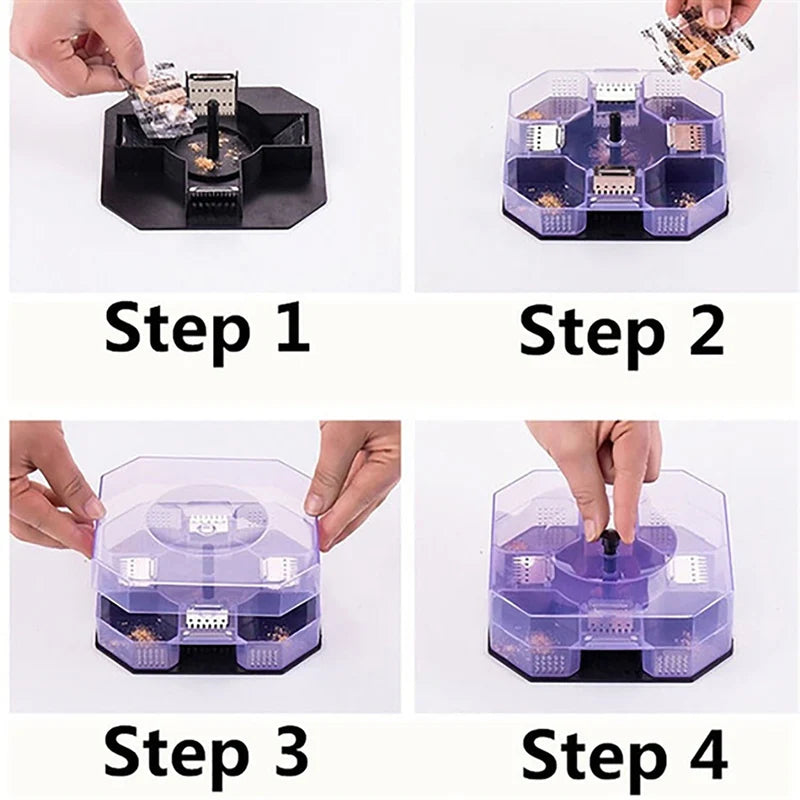 Step 1

Step 2

Step 3

Step 4